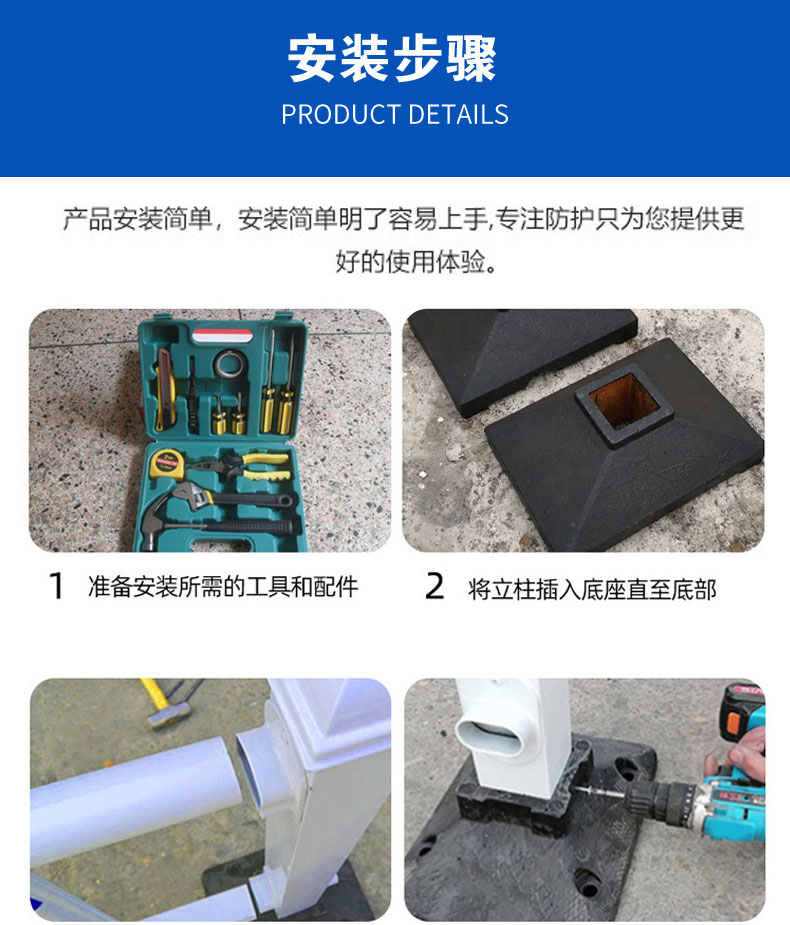 安装步骤

PRODUCT DETAILS

产品安装简单，安装简单明了容易上手,专注防护只为您提供更好的使用体验。

1 准备安装所需的工具和配件

2 将立柱插入底座直至底部